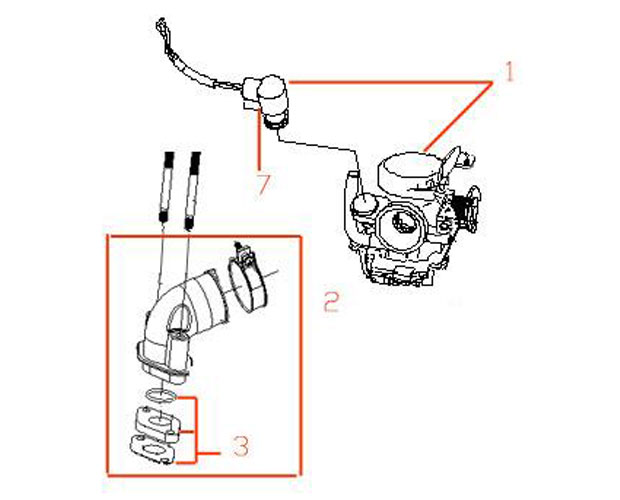 1
7
2
3